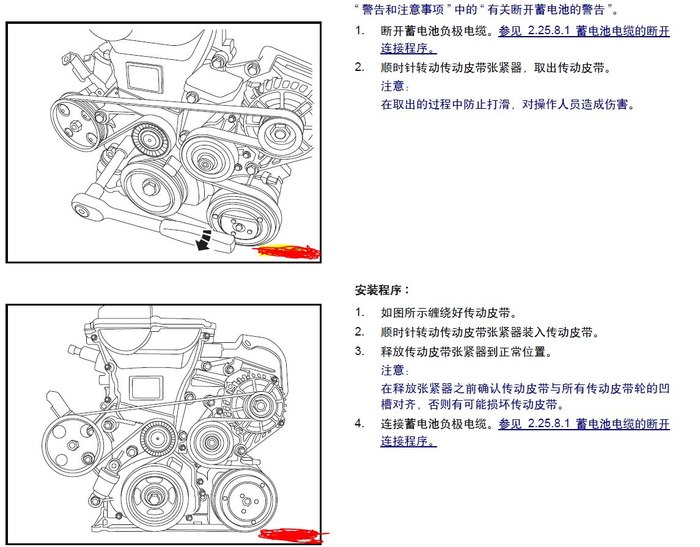 “警告和注意事项”中的“有关断开蓄电池的警告”。

1. 断开蓄电池负极电缆。参见 2.25.8.1 蓄电池电缆的断开连接程序。

2. 顺时针转动传动皮带张紧器，取出传动皮带。

注意：

在取出的过程中防止打滑，对操作人员造成伤害。

安装程序：

1. 如图所示缠绕好传动皮带。

2. 顺时针转动传动皮带张紧器装入传动皮带。

3. 释放传动皮带张紧器到正常位置。

注意：

在释放张紧器之前确认传动皮带与所有传动皮带轮的凹槽对齐，否则有可能损坏传动皮带。

4. 连接蓄电池负极电缆。参见 2.25.8.1 蓄电池电缆的断开连接程序。